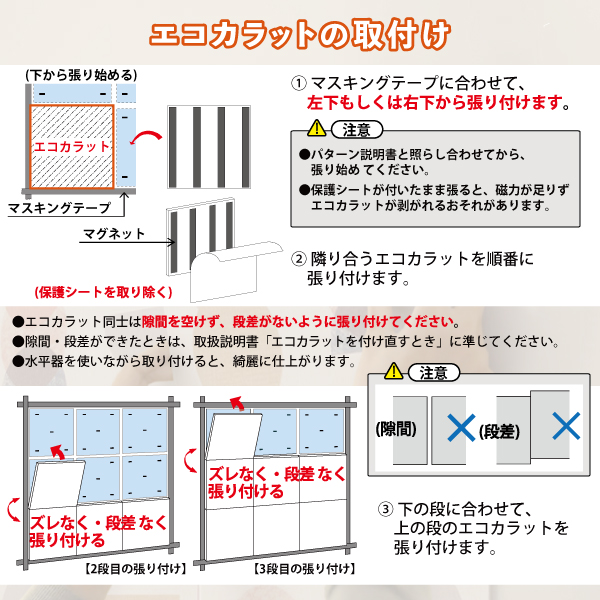 エコカラットの取付け

(下から張り始める)

エコカラット

マスキングテープ

マグネット

(保護シートを取り除く)

① マスキングテープに合わせて、左下もしくは右下から張り付けます。

注意

●パターン説明書と照らし合わせてから、張り始め てください。

●保護シートが付いたまま張ると、磁力が足りずエコカラットが剥がれるおそれがあります。

② 隣り合うエコカラットを順番に張り付けます。

●エコカラット同士は隙間を空けず、段差がないように張り付けてください。

●隙間・段差ができたときは、取扱説明書「エコカラットを付け直すとき」に準じてください。

●水平器を使いながら取り付けると、綺麗に仕上がります。

ズレなく・段差 なく張り付ける

【2段目の張り付け】

ズレなく・段差 なく張り付ける

【3段目の張り付け】

注意

(隙間)

(段差)

③ 下の段に合わせて、上の段のエコカラットを張り付けます。